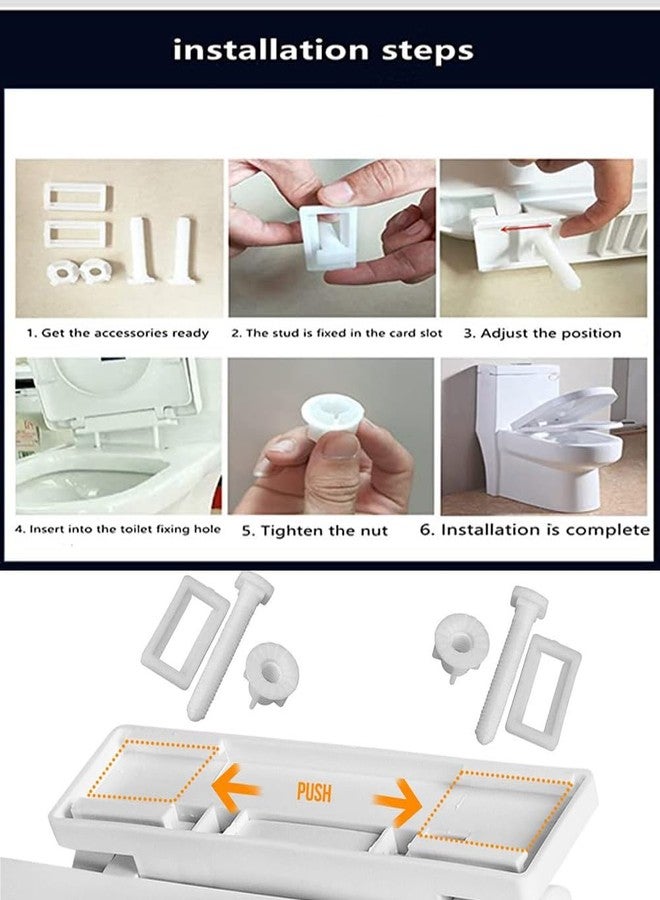 installation steps

1. Get the accessories ready

2. The stud is fixed in the card slot

3. Adjust the position

4. Insert into the toilet fixing hole

5. Tighten the nut

6. Installation is complete

PUSH